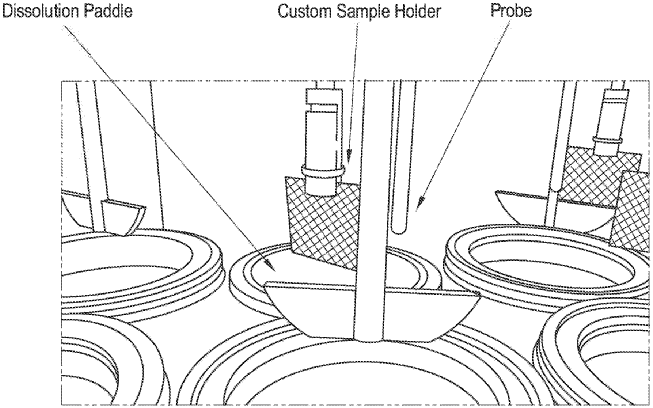 Dissolution Paddle
Custom Sample Holder
Probe